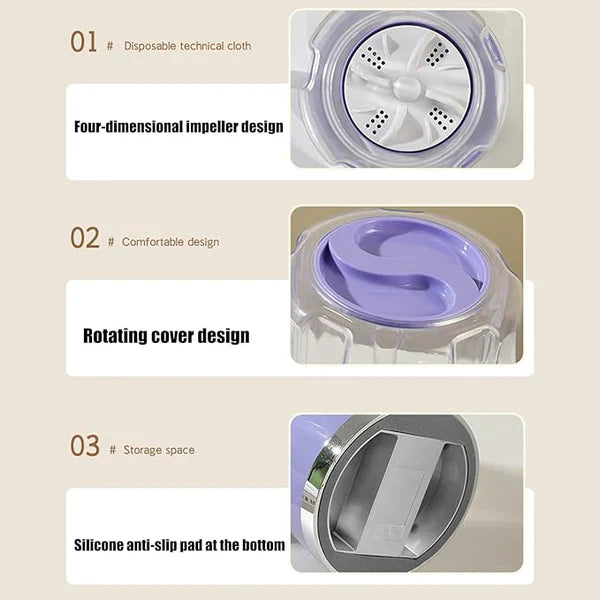 01 # Disposable technical cloth

Four-dimensional impeller design

02 # Comfortable design

Rotating cover design

03 # Storage space

Silicone anti-slip pad at the bottom